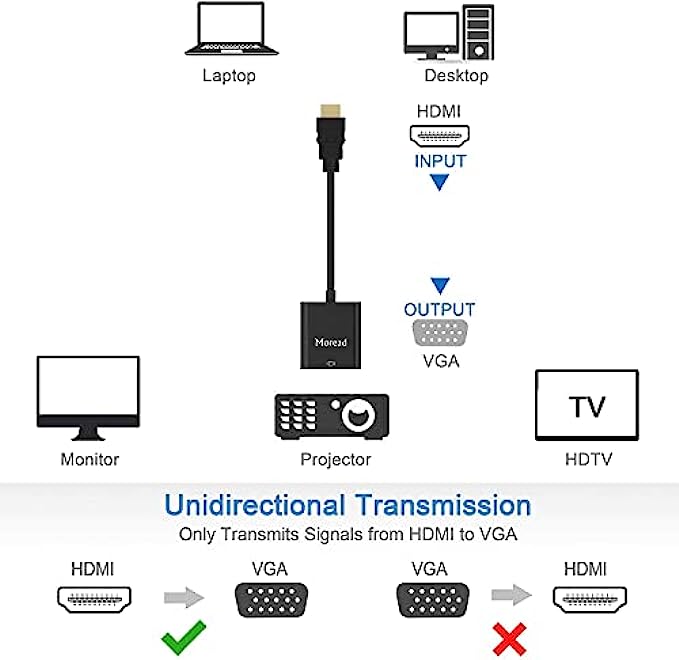 Laptop

Desktop

HDMI

INPUT

OUTPUT

VGA

Moread

Monitor

Projector

TV

HDTV

Unidirectional Transmission

Only Transmits Signals from HDMI to VGA

HDMI

VGA

VGA

HDMI